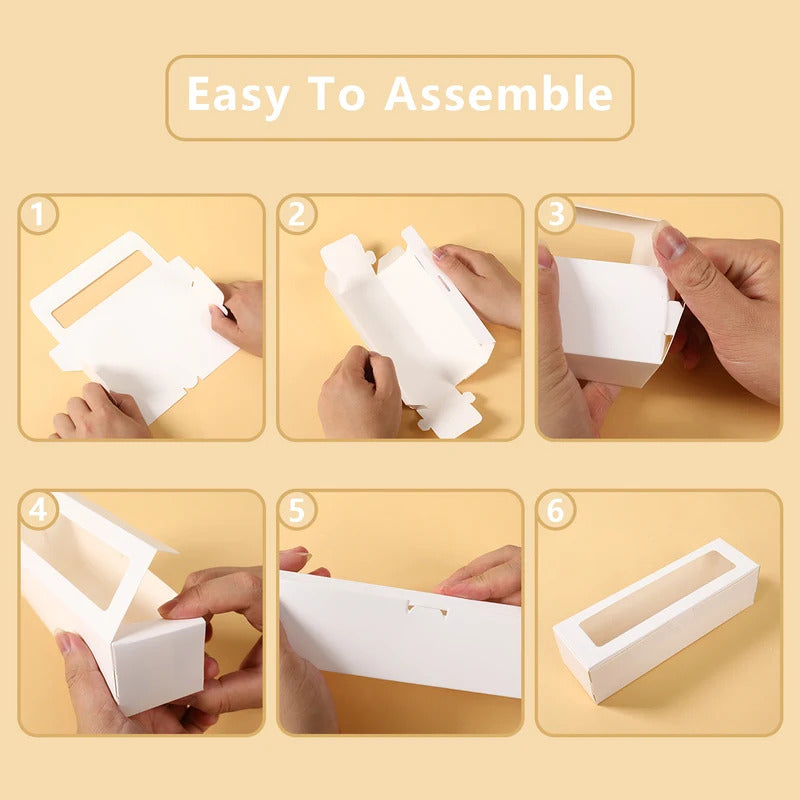 Easy To Assemble

1

2

3

4

5

6