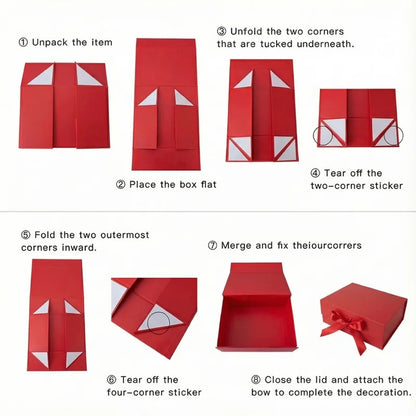 ① Unpack the item

② Place the box flat

③ Unfold the two corners that are tucked underneath.

④ Tear off the two-corner sticker

⑤ Fold the two outermost corners inward.

⑥ Tear off the four-corner sticker

⑦ Merge and fix theiourcorrers

⑧ Close the lid and attach the bow to complete the decoration.