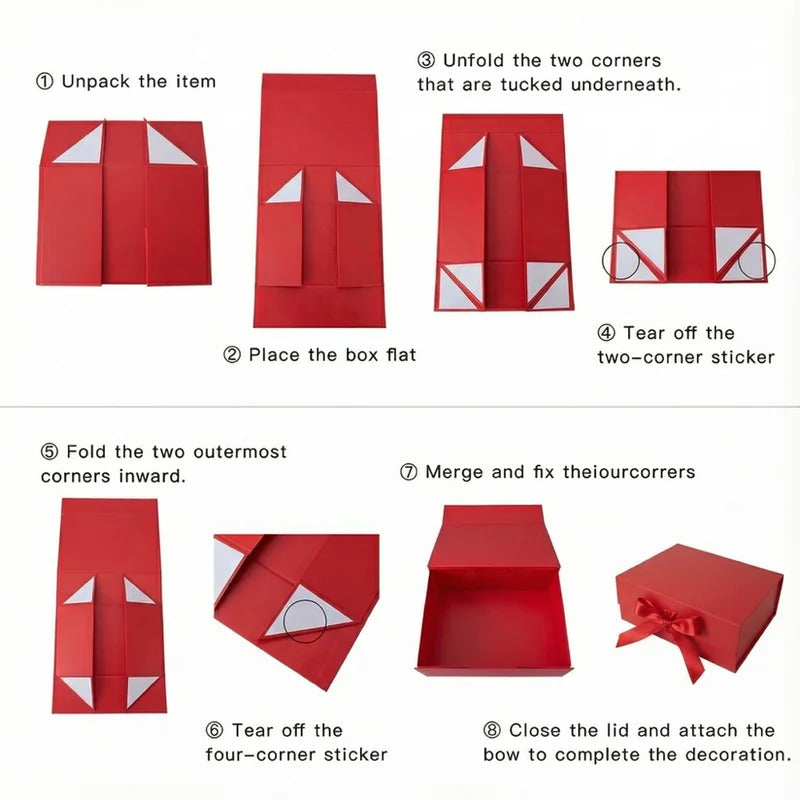 ① Unpack the item

② Place the box flat

③ Unfold the two corners that are tucked underneath.

④ Tear off the two-corner sticker

⑤ Fold the two outermost corners inward.

⑥ Tear off the four-corner sticker

⑦ Merge and fix theiourcorrers

⑧ Close the lid and attach the bow to complete the decoration.