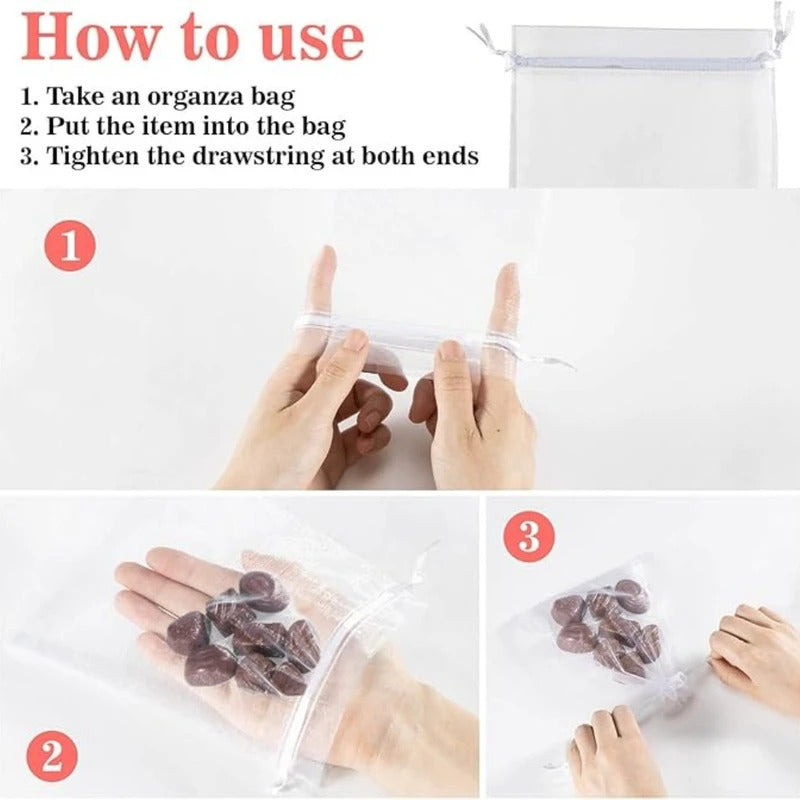 How to use

1. Take an organza bag
2. Put the item into the bag
3. Tighten the drawstring at both ends

1

2

3