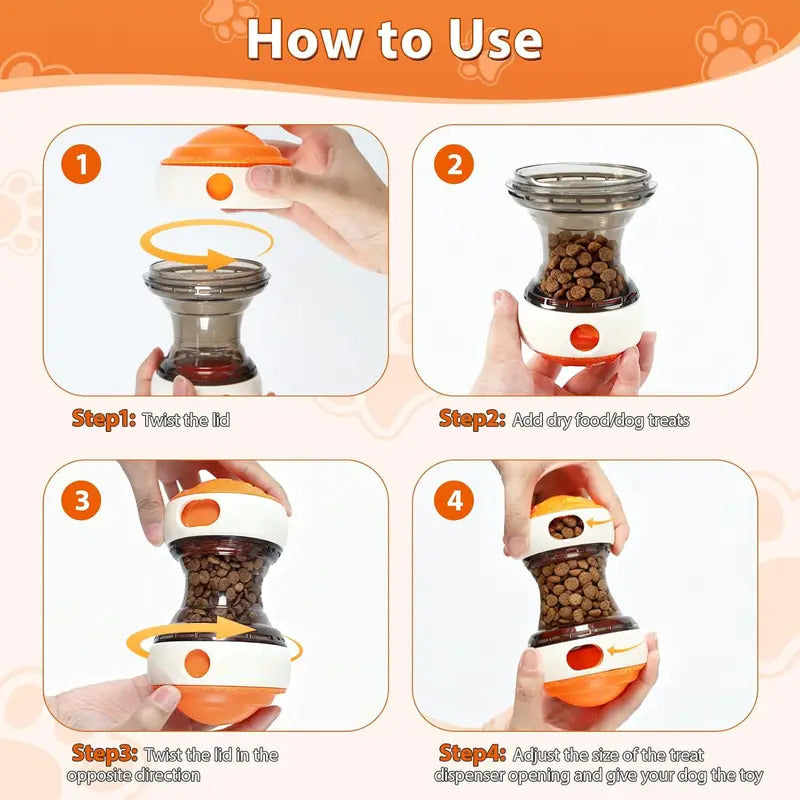 How to Use

1

Step1: Twist the lid

2

Step2: Add dry food/dog treats

3

Step3: Twist the lid in the opposite direction

4

Step4: Adjust the size of the treat dispenser opening and give your dog the toy